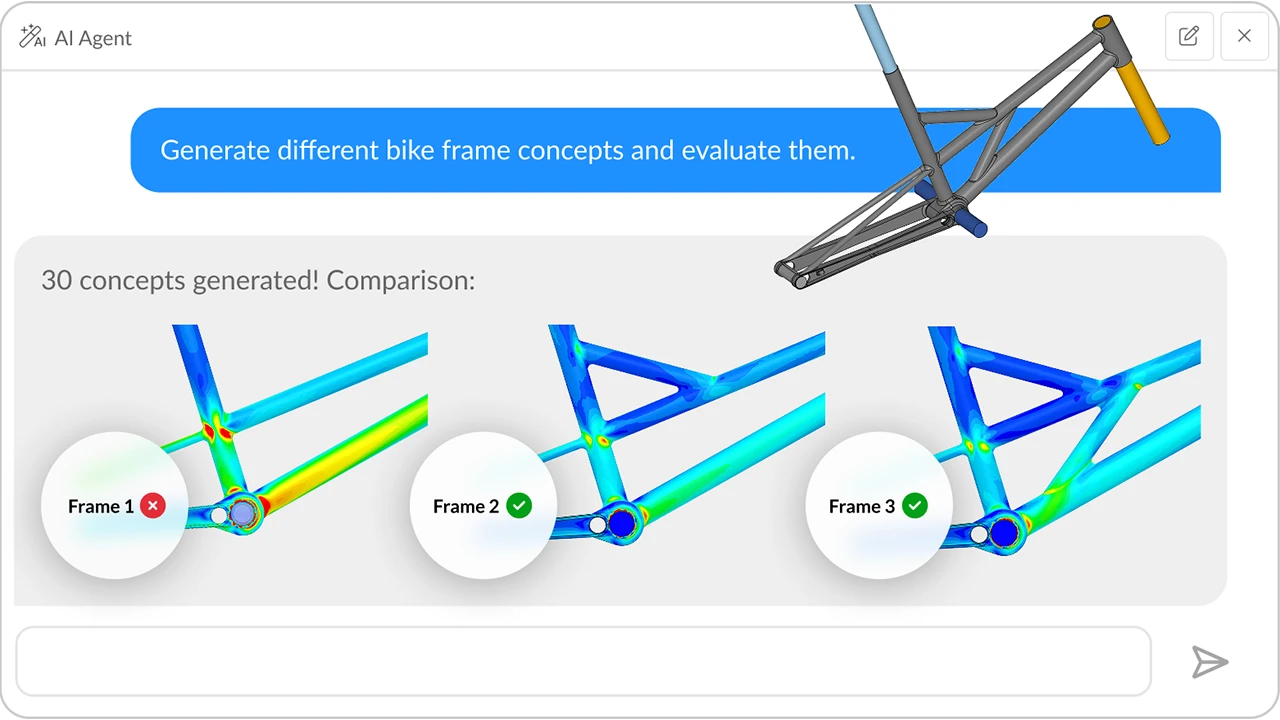 AI Agent

Generate different bike frame concepts and evaluate them.

30 concepts generated! Comparison:

Frame 1

Frame 2

Frame 3