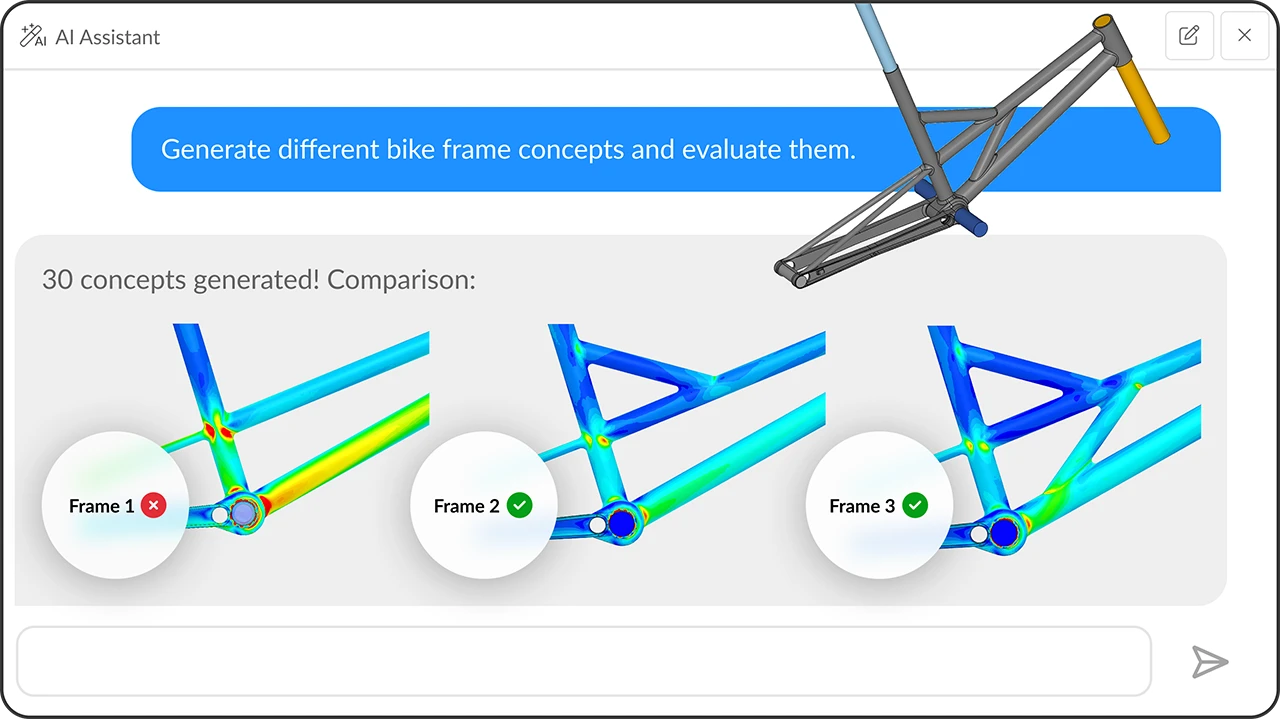 AI Assistant

Generate different bike frame concepts and evaluate them.

30 concepts generated! Comparison:

Frame 1

Frame 2

Frame 3