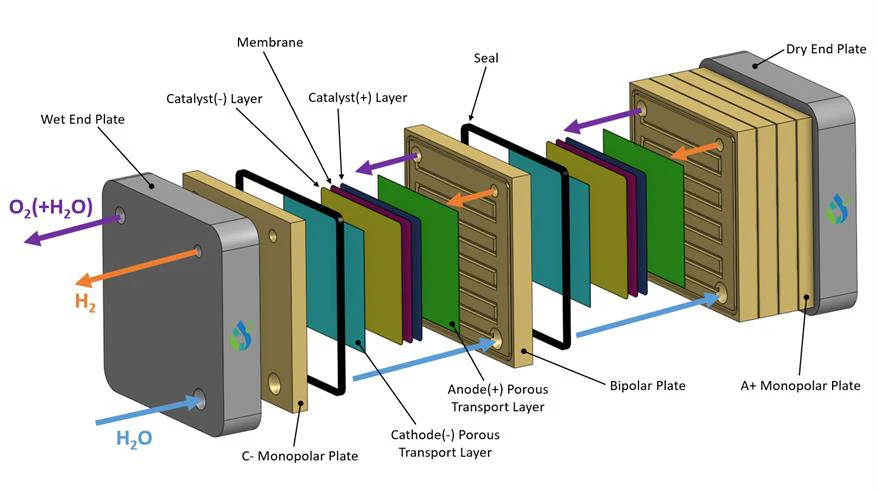 Membrane

Seal

Dry End Plate

Catalyst(-) Layer

Catalyst(+) Layer

Wet End Plate

$O_2(+H_2O)$

$H_2$

$H_2O$

C- Monopolar Plate

Cathode(-) Porous Transport Layer

Anode(+) Porous Transport Layer

Bipolar Plate

A+ Monopolar Plate