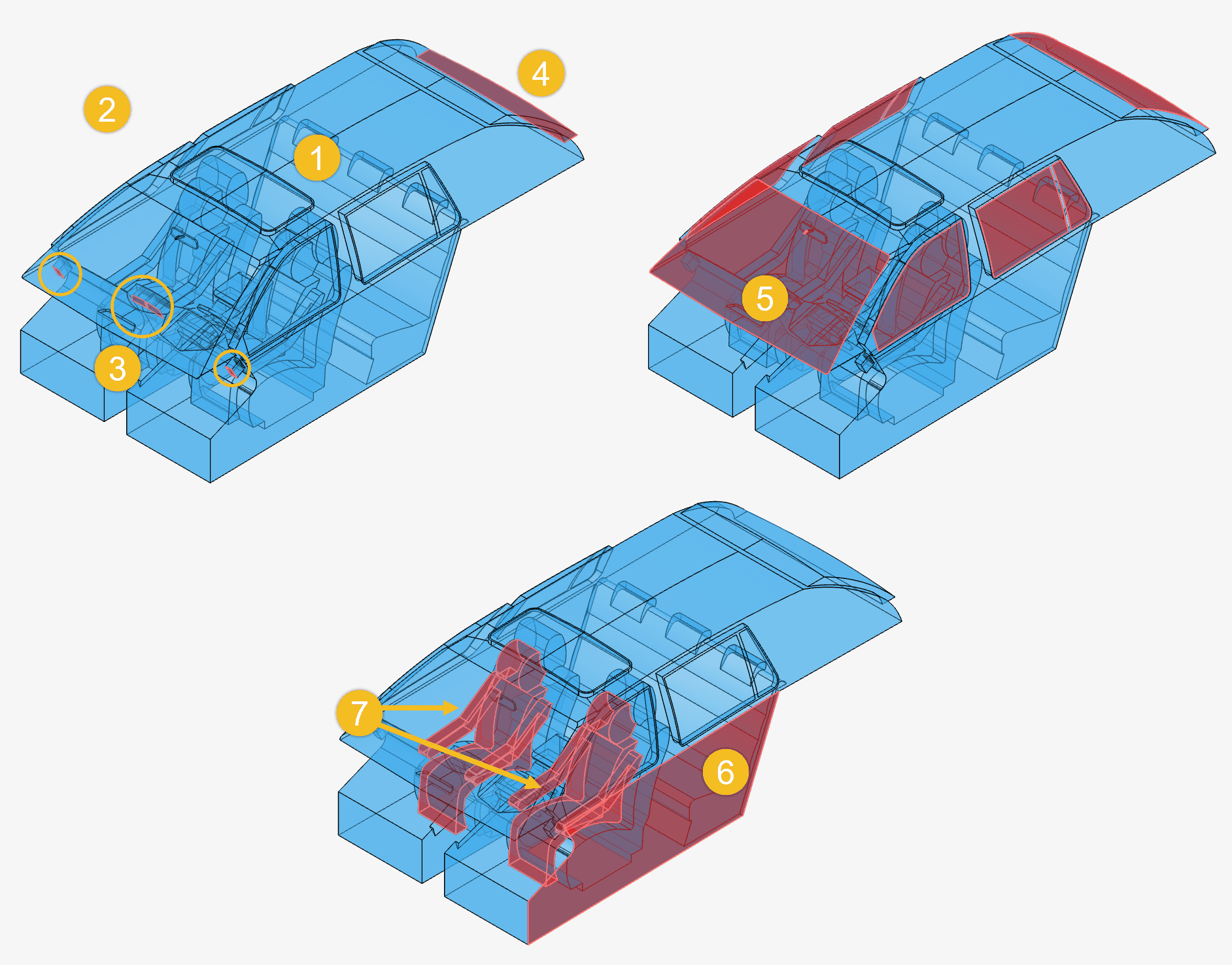 2
1
4
3
5
7
6