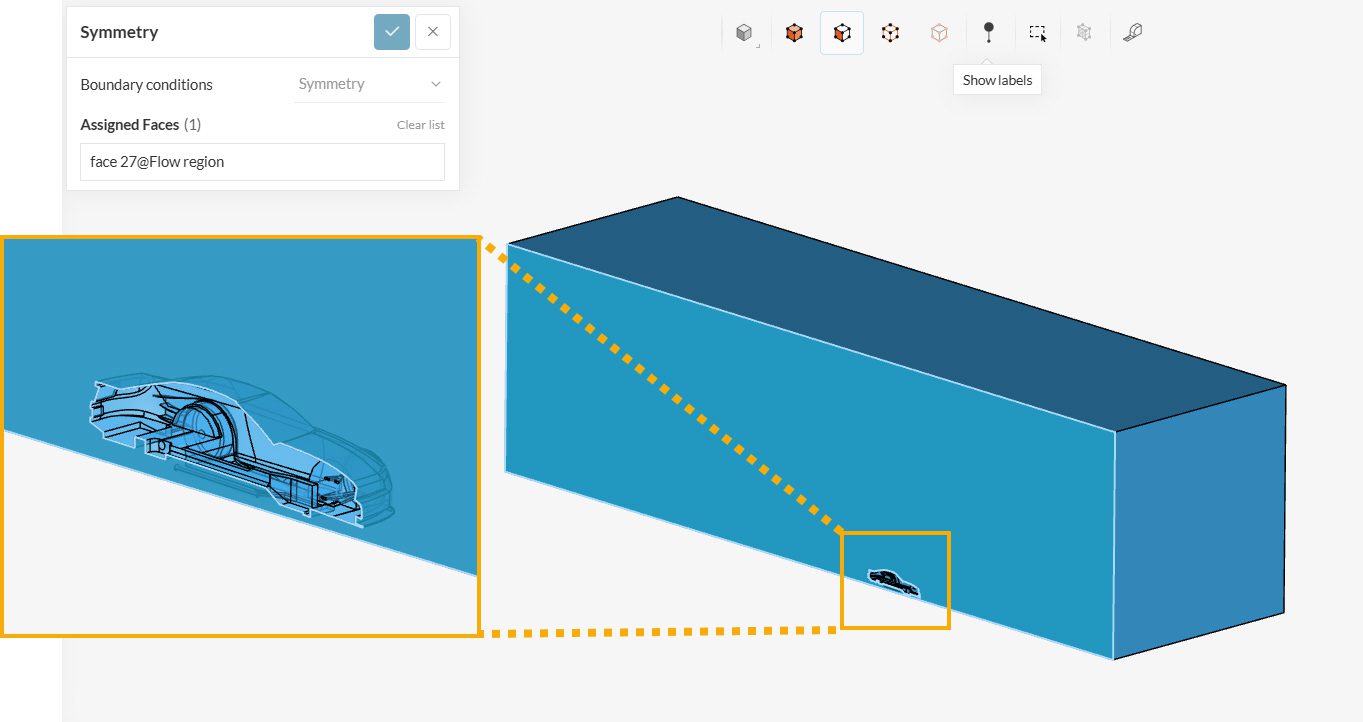 Symmetry

Boundary conditions Symmetry

Assigned Faces (1) Clear list

face 27@Flow region

Show labels