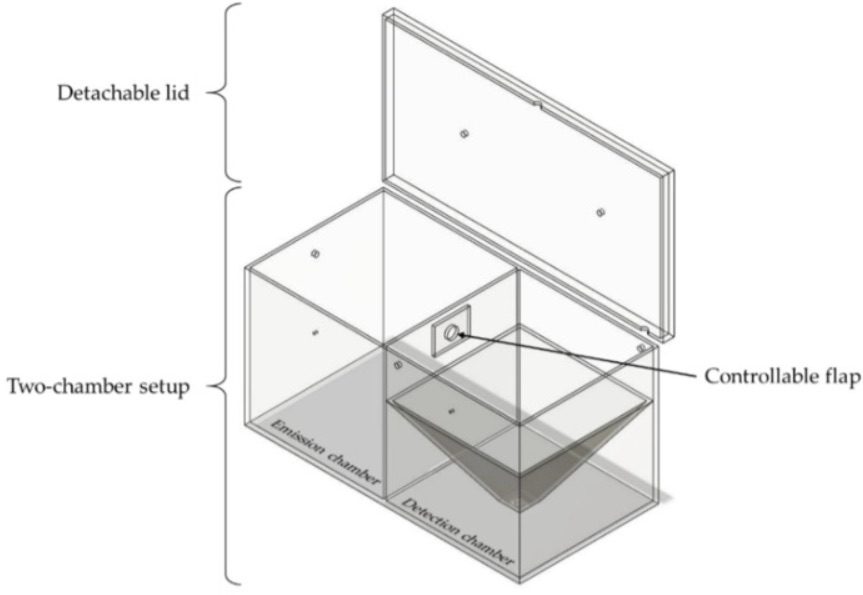 Detachable lid

Two-chamber setup

Controllable flap

Emission chamber

Detection chamber