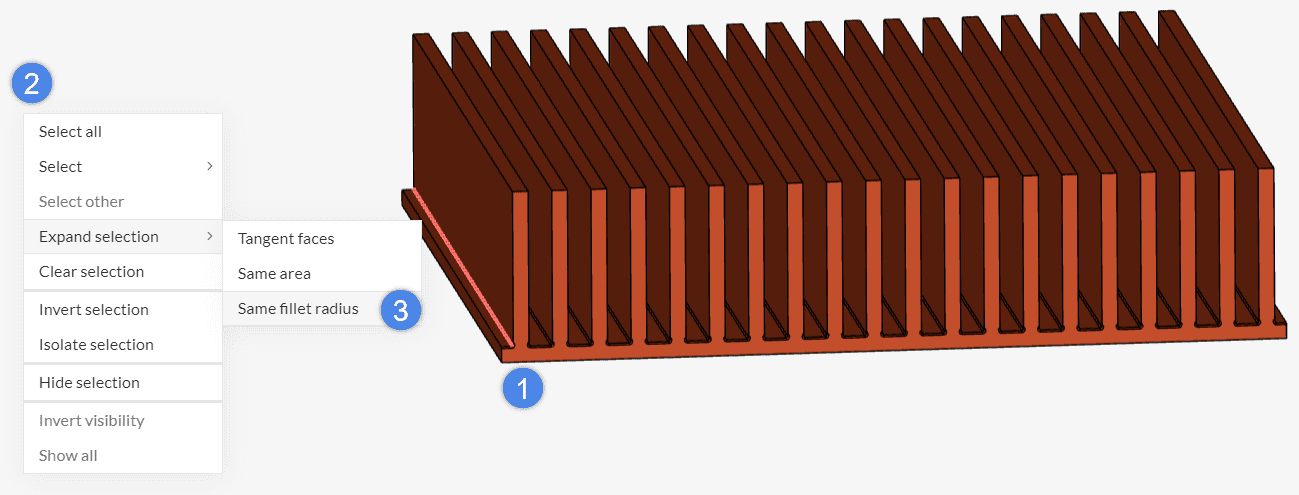 2

Select all
Select >
Select other
Expand selection >
Clear selection
Invert selection
Isolate selection
Hide selection
Invert visibility
Show all

Tangent faces
Same area
Same fillet radius

3

1