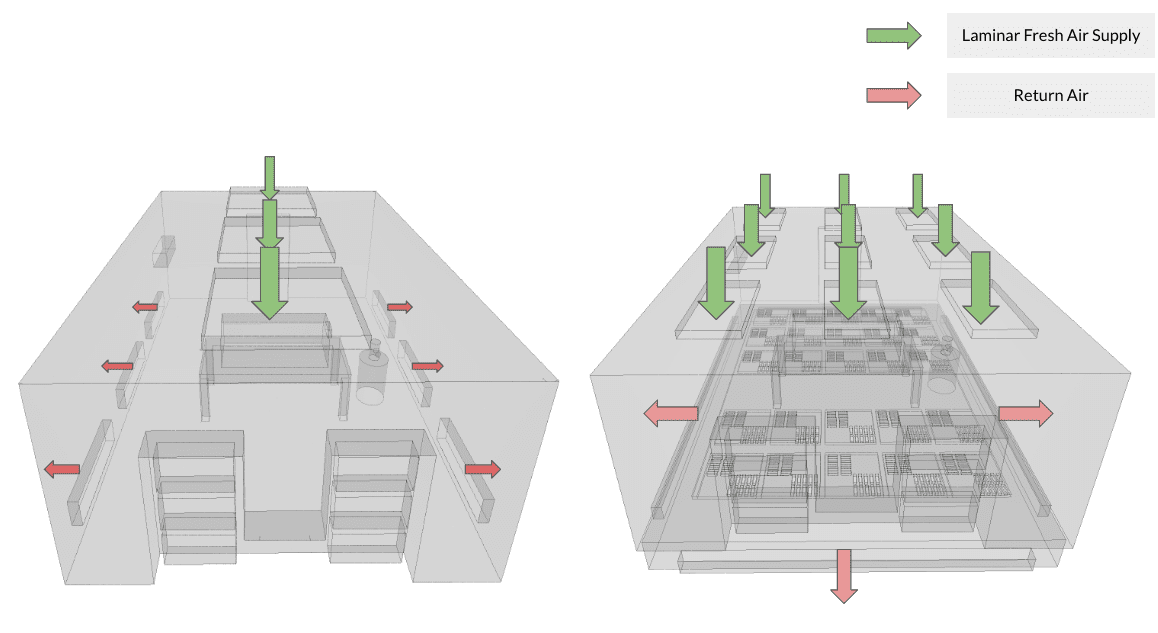 Laminar Fresh Air Supply

Return Air