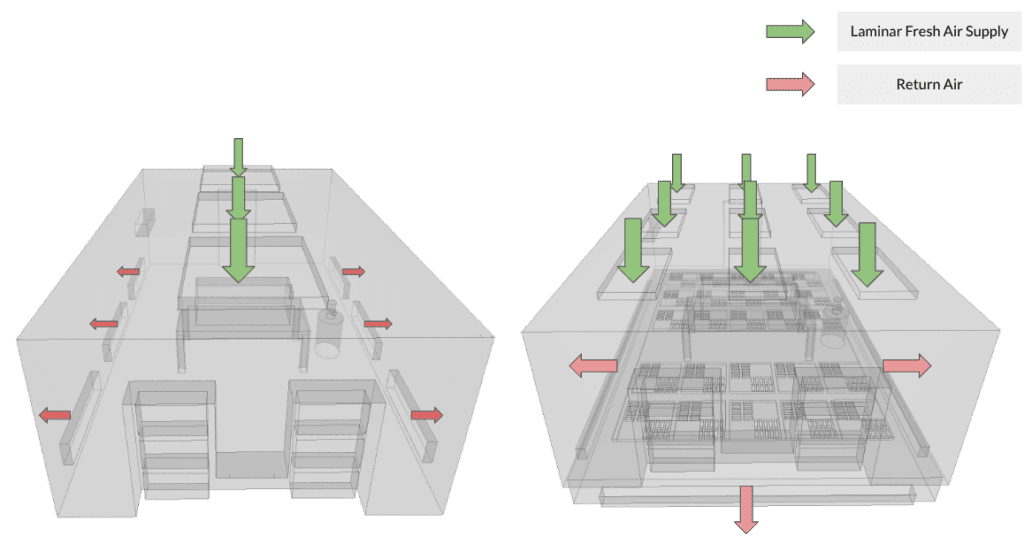 Laminar Fresh Air Supply

Return Air