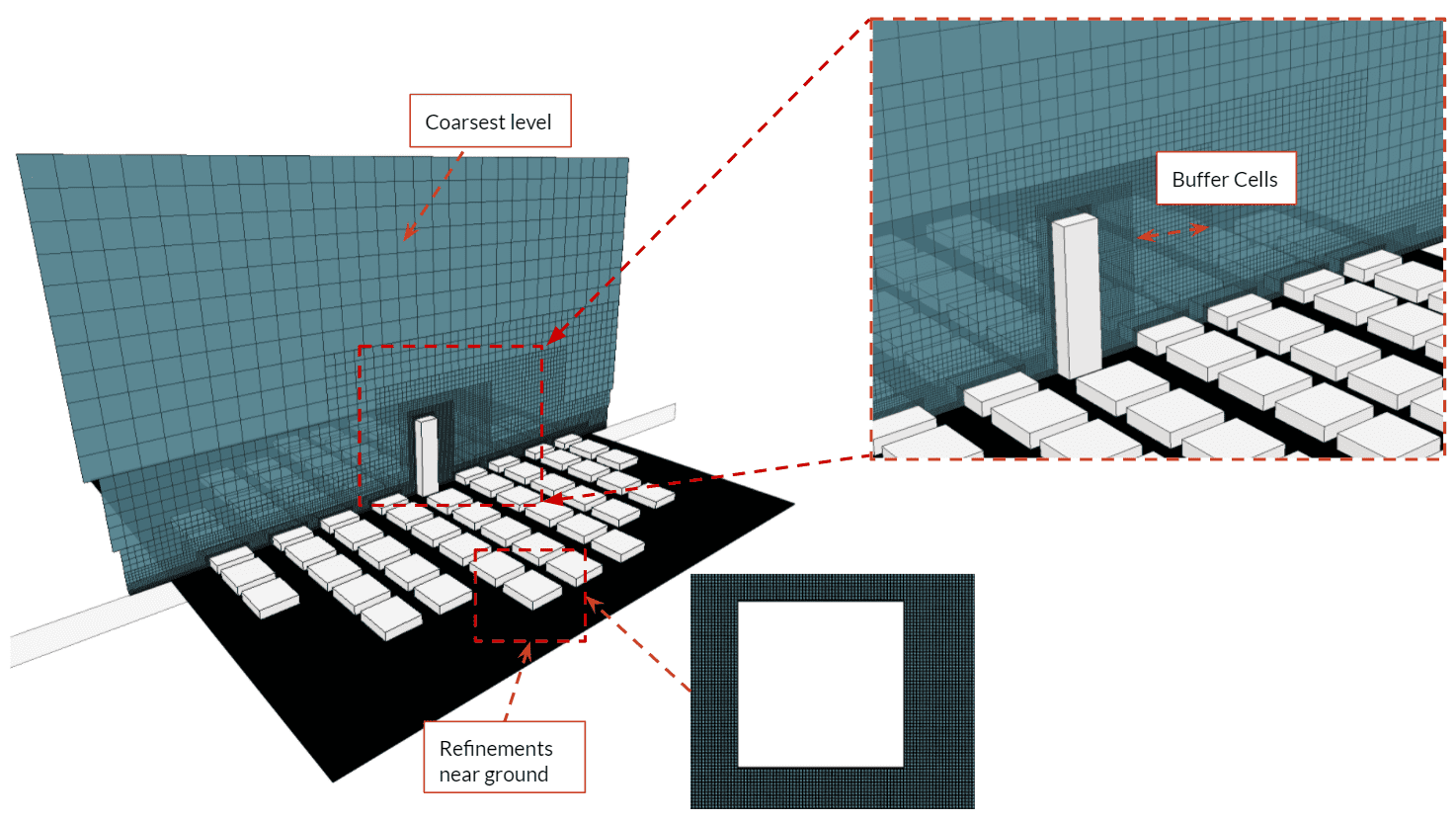 Coarsest level

Buffer Cells

Refinements near ground