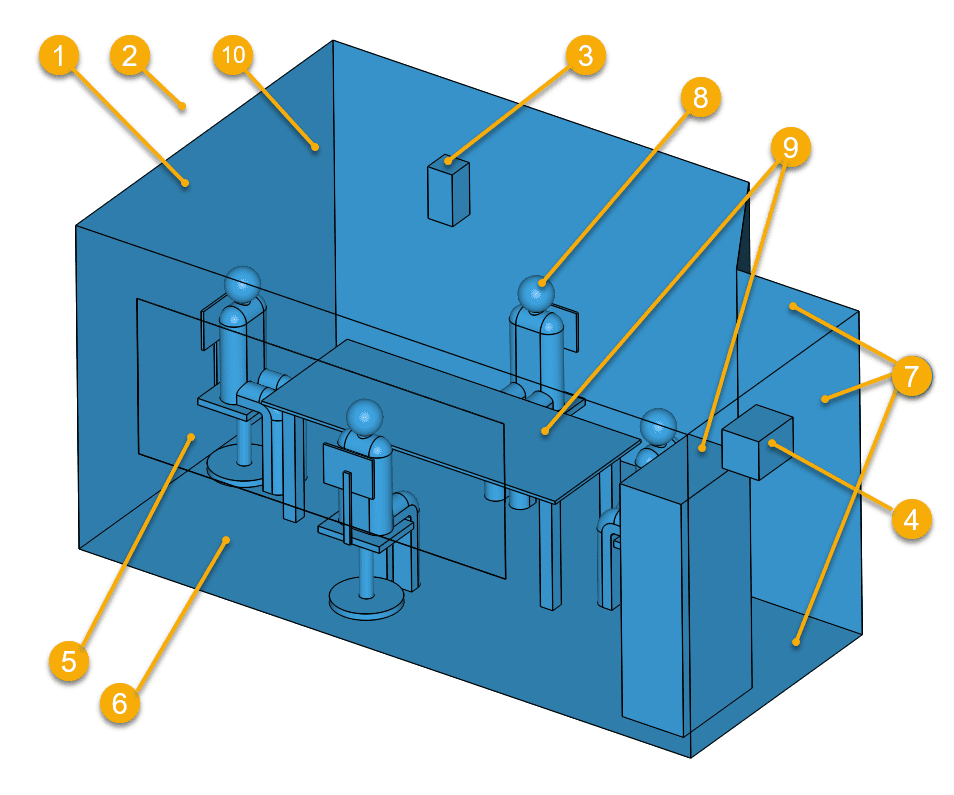 1
2
10
3
8
9
7
4
5
6