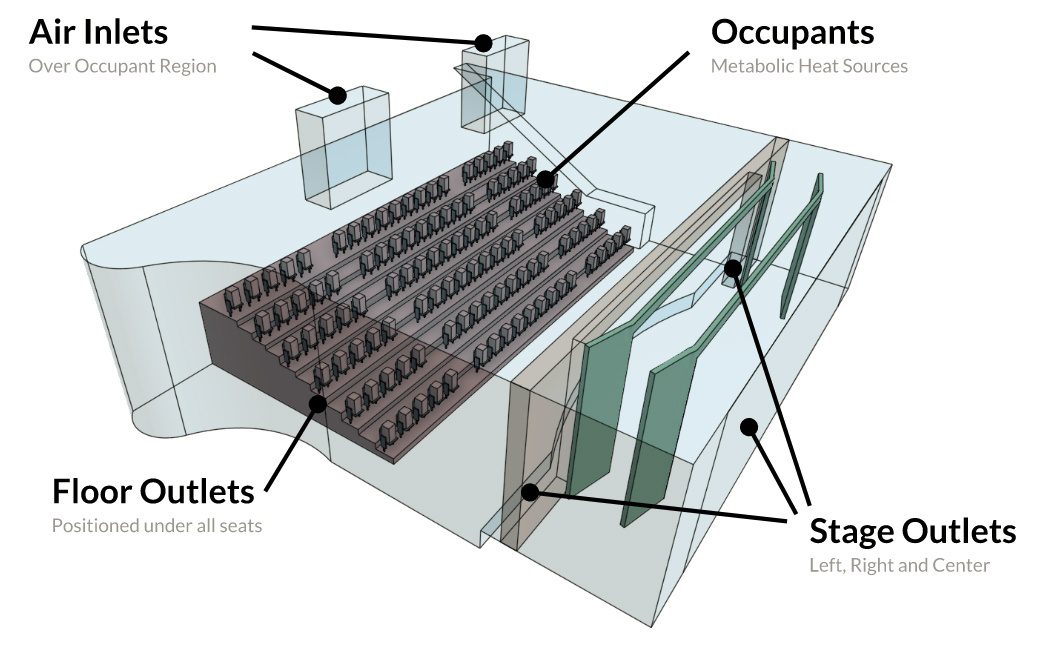 Air Inlets
Over Occupant Region

Occupants
Metabolic Heat Sources

Floor Outlets
Positioned under all seats

Stage Outlets
Left, Right and Center