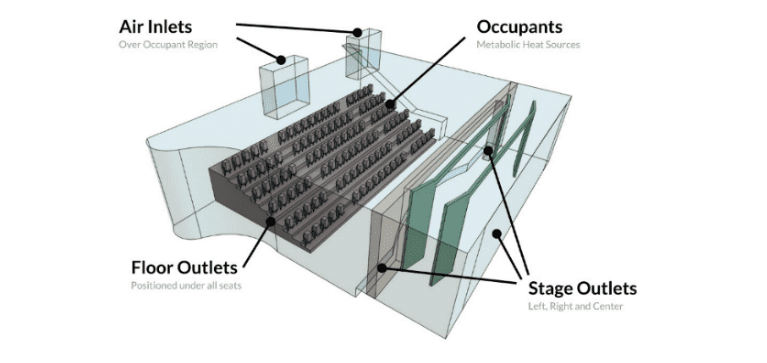 Air Inlets
Over Occupant Region

Occupants
Metabolic Heat Sources

Floor Outlets
Positioned under all seats

Stage Outlets
Left, Right and Center