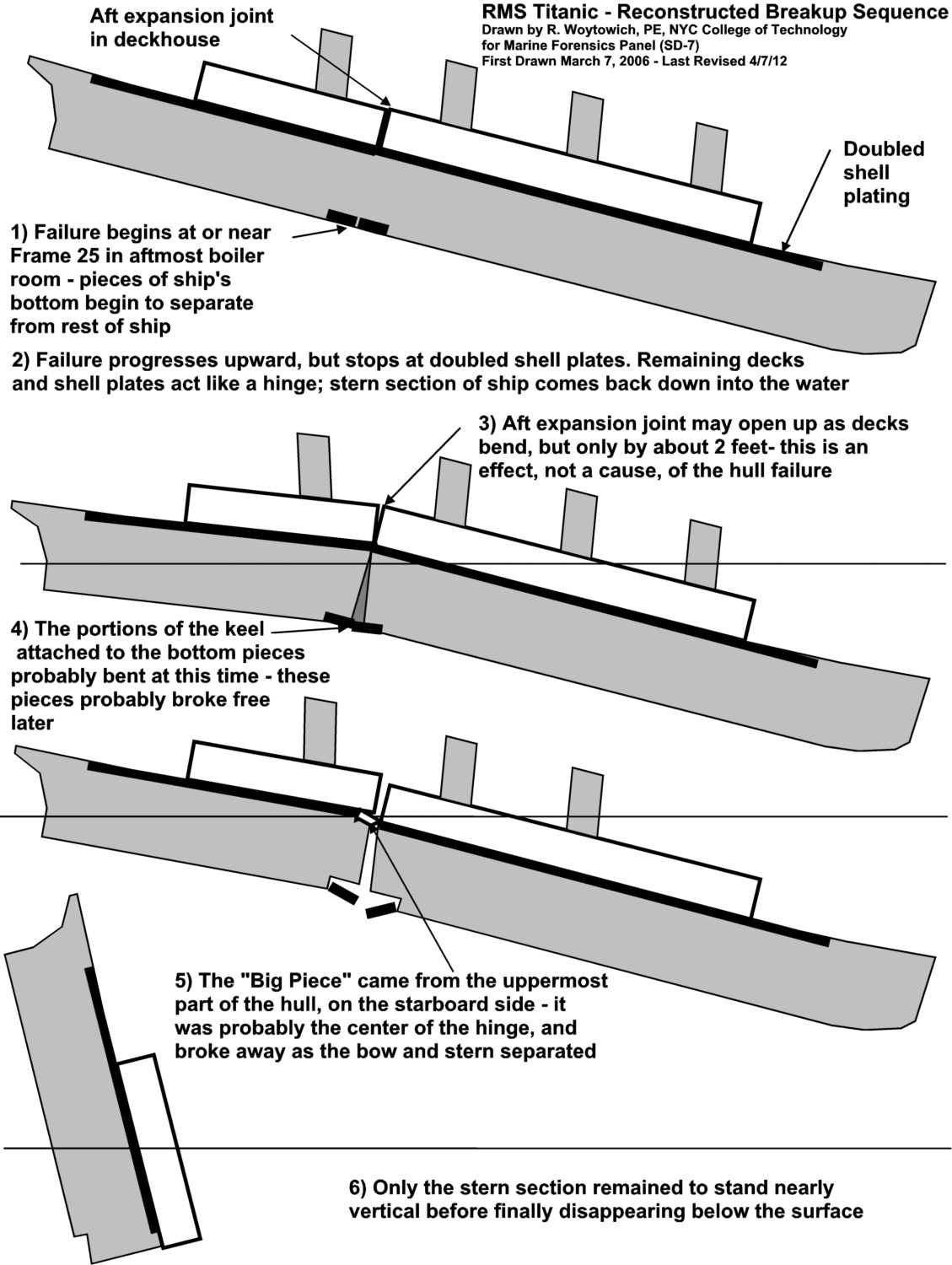 Aft expansion joint in deckhouse

RMS Titanic - Reconstructed Breakup Sequence
Drawn by R. Woytowich, PE, NYC College of Technology
for Marine Forensics Panel (SD-7)
First Drawn March 7, 2006 - Last Revised 4/7/12

Doubled shell plating

1) Failure begins at or near Frame 25 in aftmost boiler room - pieces of ship's bottom begin to separate from rest of ship

2) Failure progresses upward, but stops at doubled shell plates. Remaining decks and shell plates act like a hinge; stern section of ship comes back down into the water

3) Aft expansion joint may open up as decks bend, but only by about 2 feet- this is an effect, not a cause, of the hull failure

4) The portions of the keel attached to the bottom pieces probably bent at this time - these pieces probably broke free later

5) The "Big Piece" came from the uppermost part of the hull, on the starboard side - it was probably the center of the hinge, and broke away as the bow and stern separated

6) Only the stern section remained to stand nearly vertical before finally disappearing below the surface