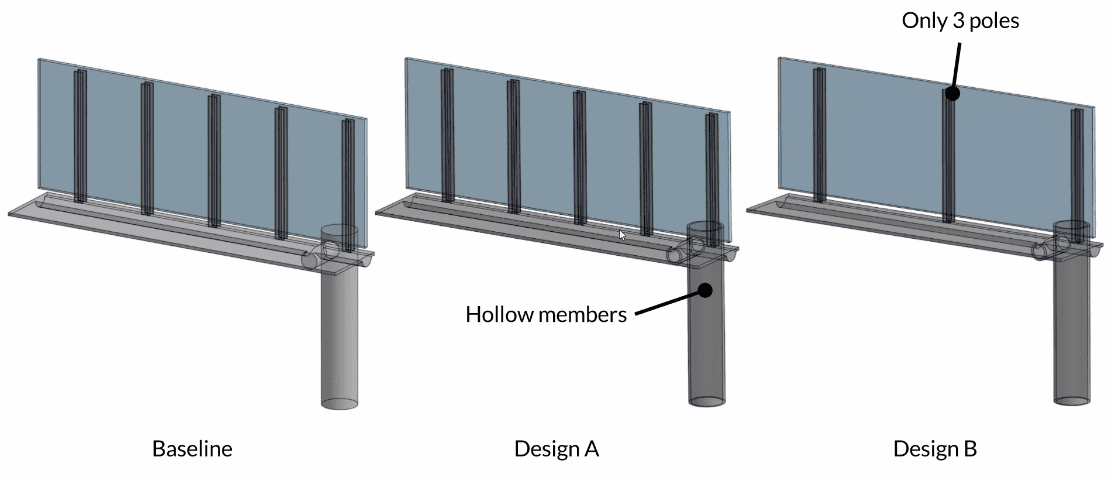 Only 3 poles

Hollow members

Baseline

Design A

Design B