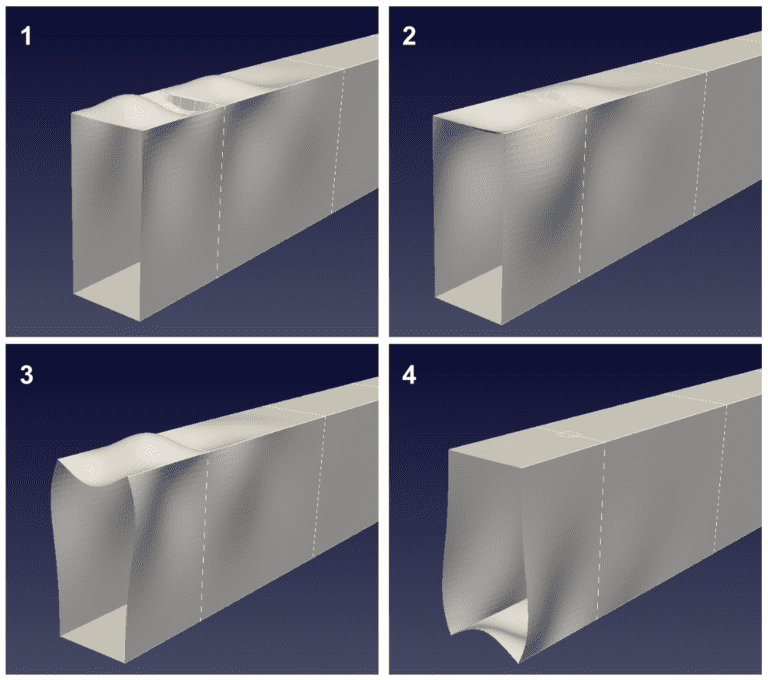 1

2

3

4