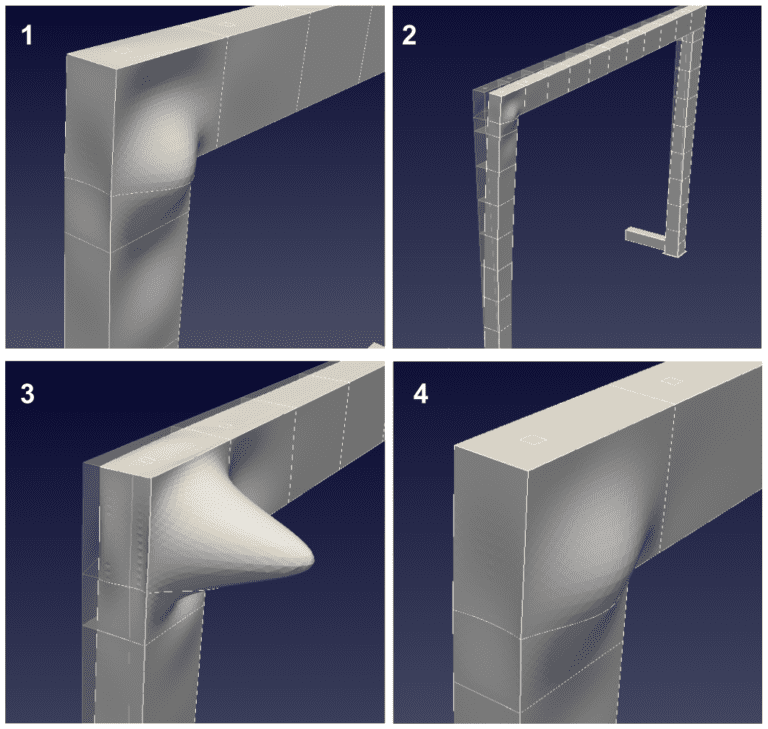 1

2

3

4