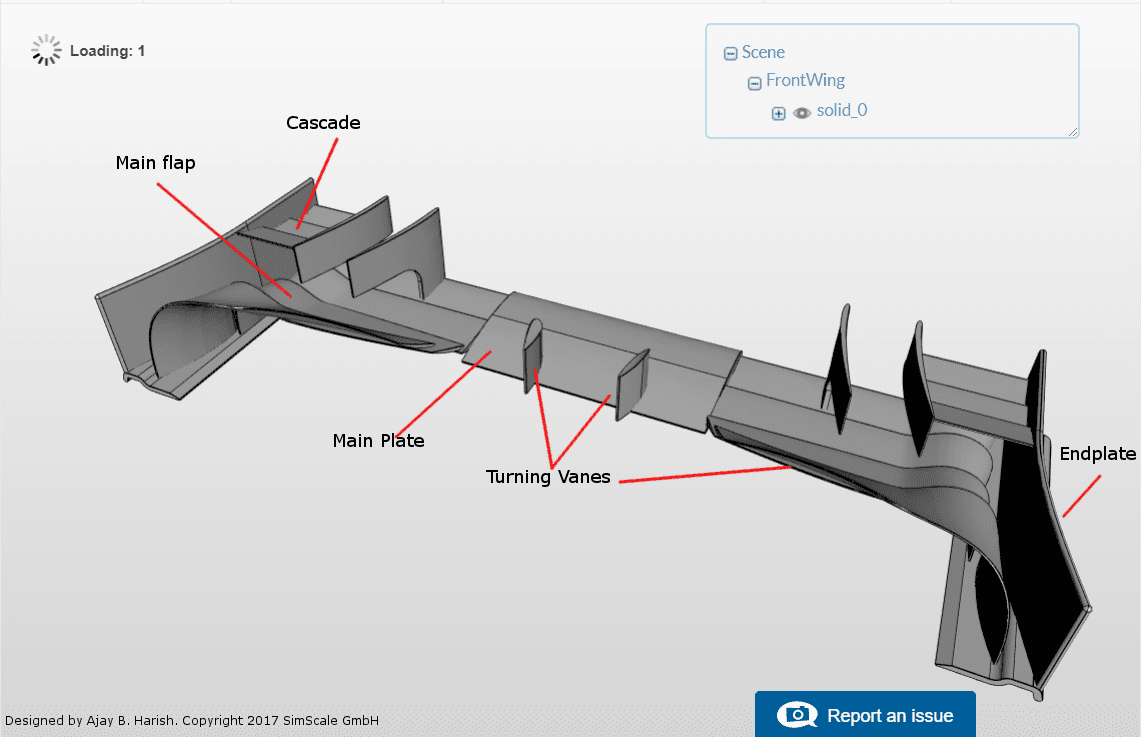 Loading: 1

Scene
FrontWing
solid_0

Cascade

Main flap

Main Plate

Turning Vanes

Endplate

Designed by Ajay B. Harish. Copyright 2017 SimScale GmbH

Report an issue