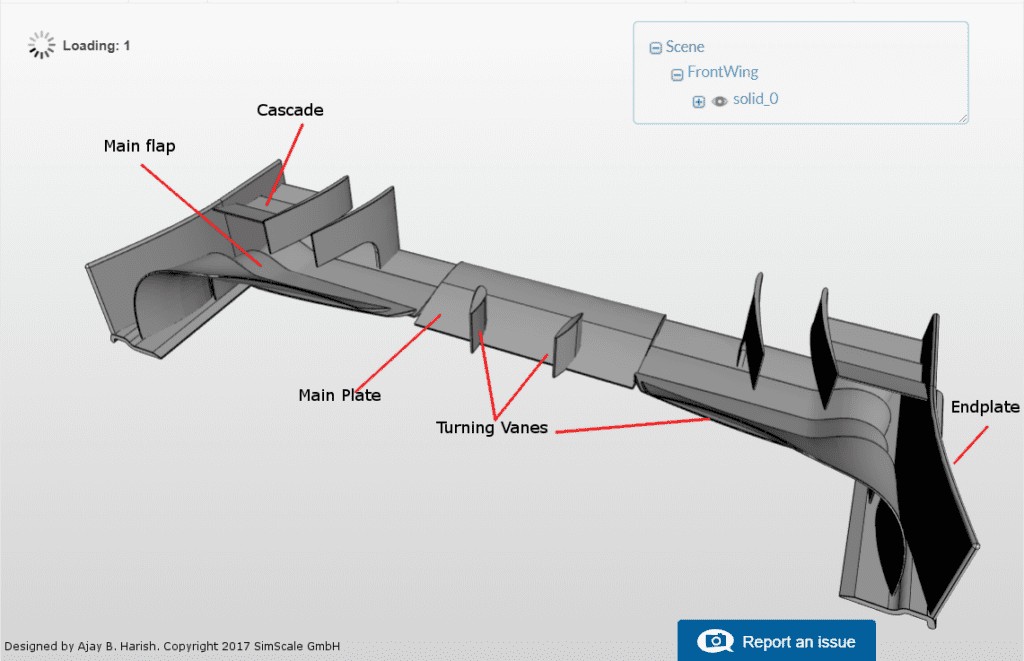 Loading: 1

Scene
FrontWing
solid_0

Cascade

Main flap

Main Plate

Turning Vanes

Endplate

Designed by Ajay B. Harish. Copyright 2017 SimScale GmbH

Report an issue